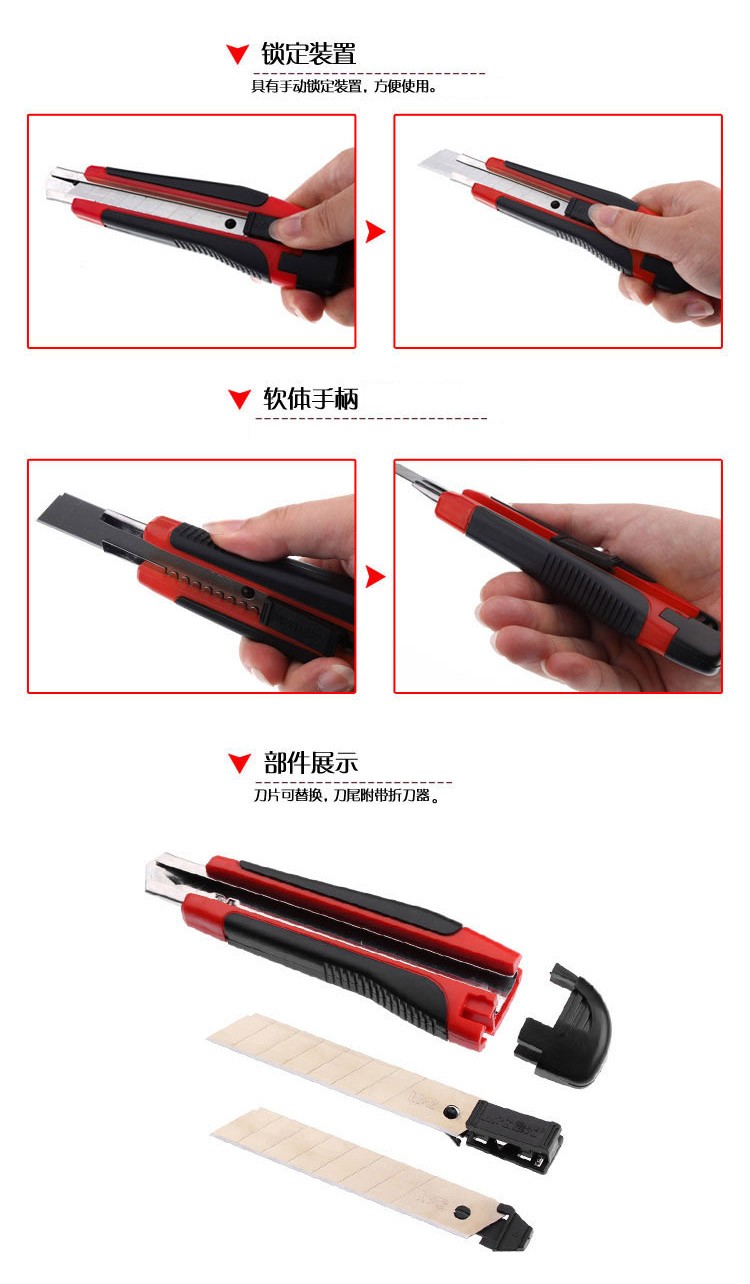 锁定装置

具有手动锁定装置，方便使用。

软体手柄

部件展示

刀片可替换，刀尾附带折刀器。