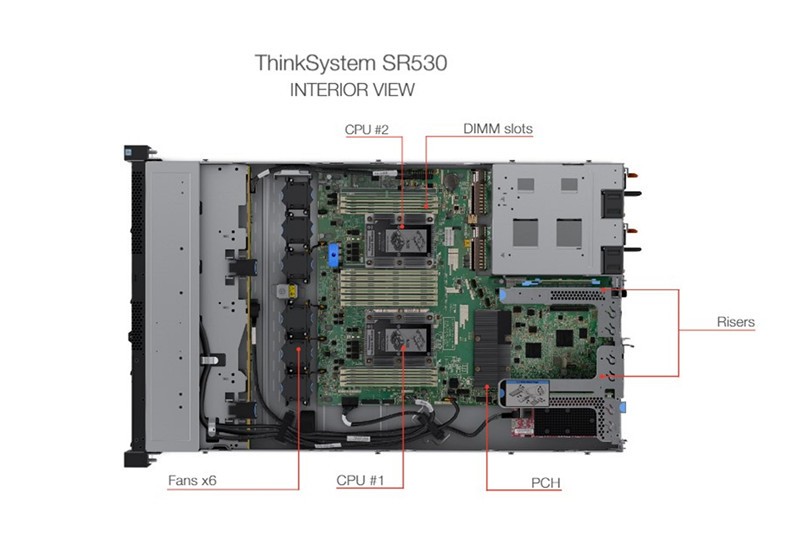 ThinkSystem SR530
INTERIOR VIEW

CPU #2

DIMM slots

Risers

Fans x6

CPU #1

PCH