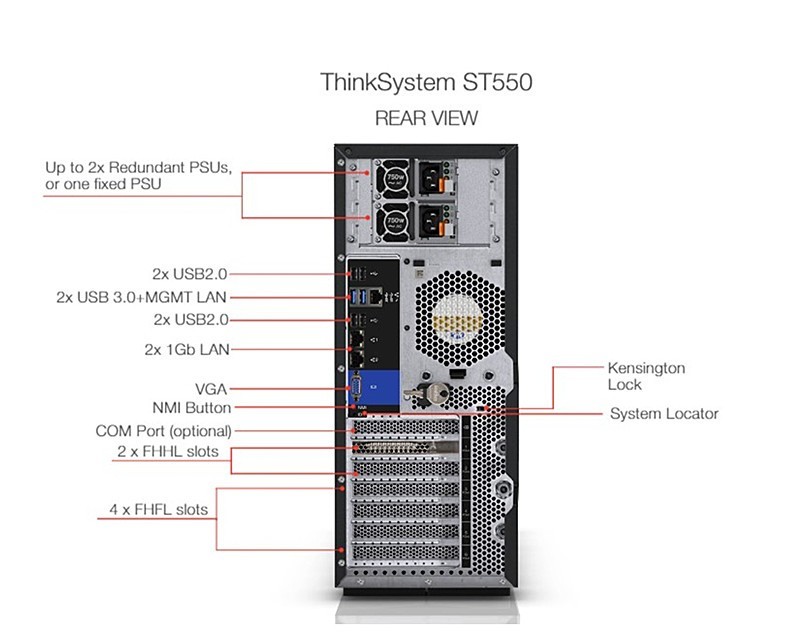 ThinkSystem ST550

REAR VIEW

Up to 2x Redundant PSUs, or one fixed PSU

750W

750W

2x USB2.0

2x USB 3.0+MGMT LAN

2x USB2.0

2x 1Gb LAN

VGA

NMI Button

COM Port (optional)

2 x FHHL slots

4 x FHFL slots

Kensington Lock

System Locator