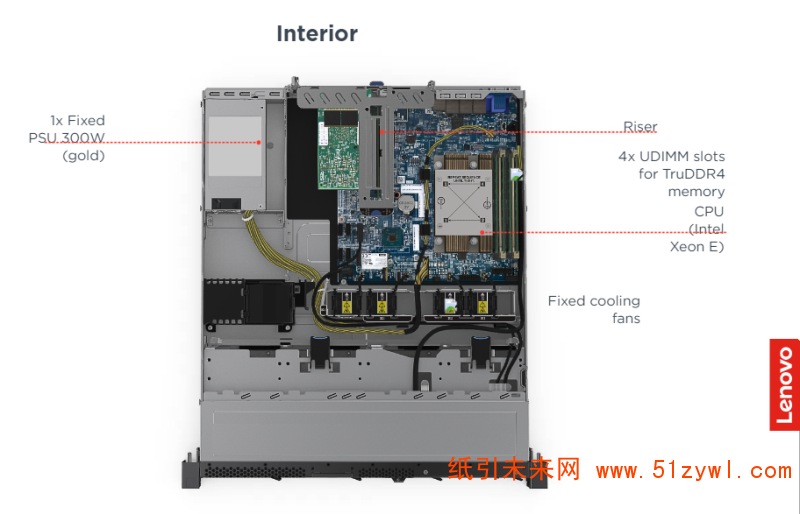 Interior

1x Fixed PSU 300W (gold)

Riser

4x UDIMM slots for TruDDR4 memory

CPU (Intel Xeon E)

Fixed cooling fans

Lenovo

纸引未来网 www.51zywl.com